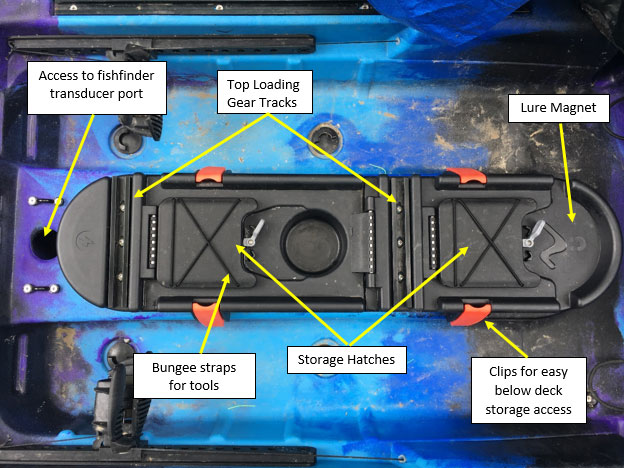 Access to fishfinder transducer port

Top Loading Gear Tracks

Lure Magnet

Bungee straps for tools

Storage Hatches

Clips for easy below deck storage access